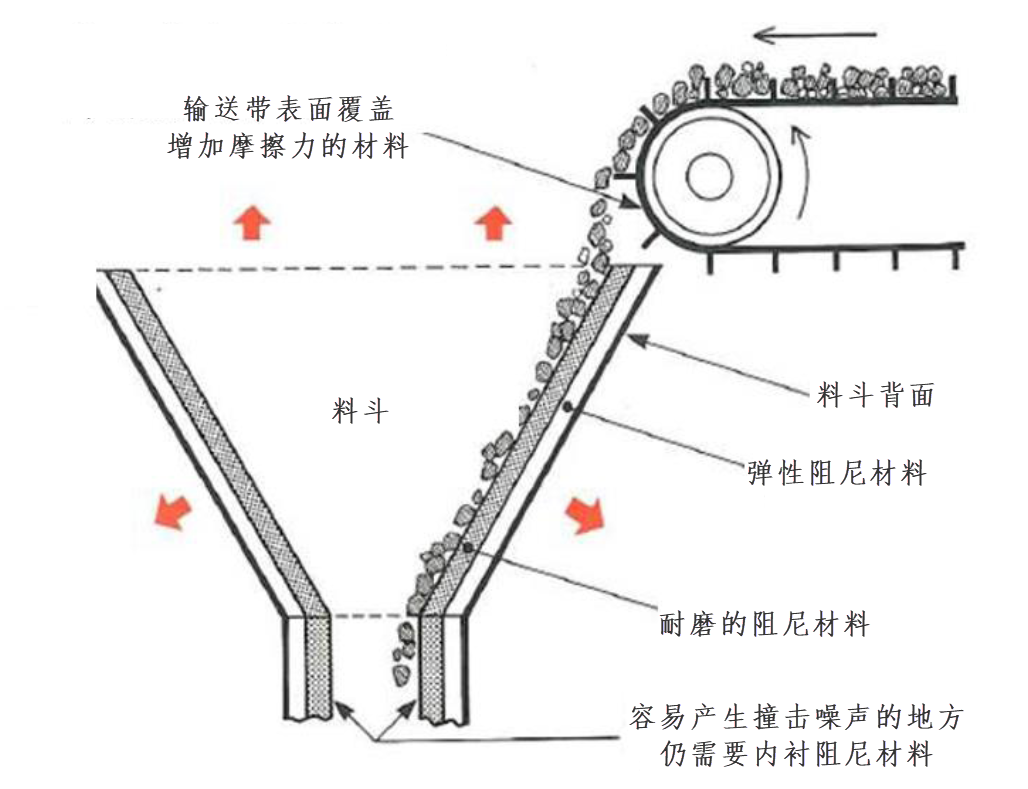 输送带表面覆盖
增加摩擦力的材料

料斗

料斗背面

弹性阻尼材料

耐磨的阻尼材料

容易产生撞击噪声的地方
仍需要内衬阻尼材料